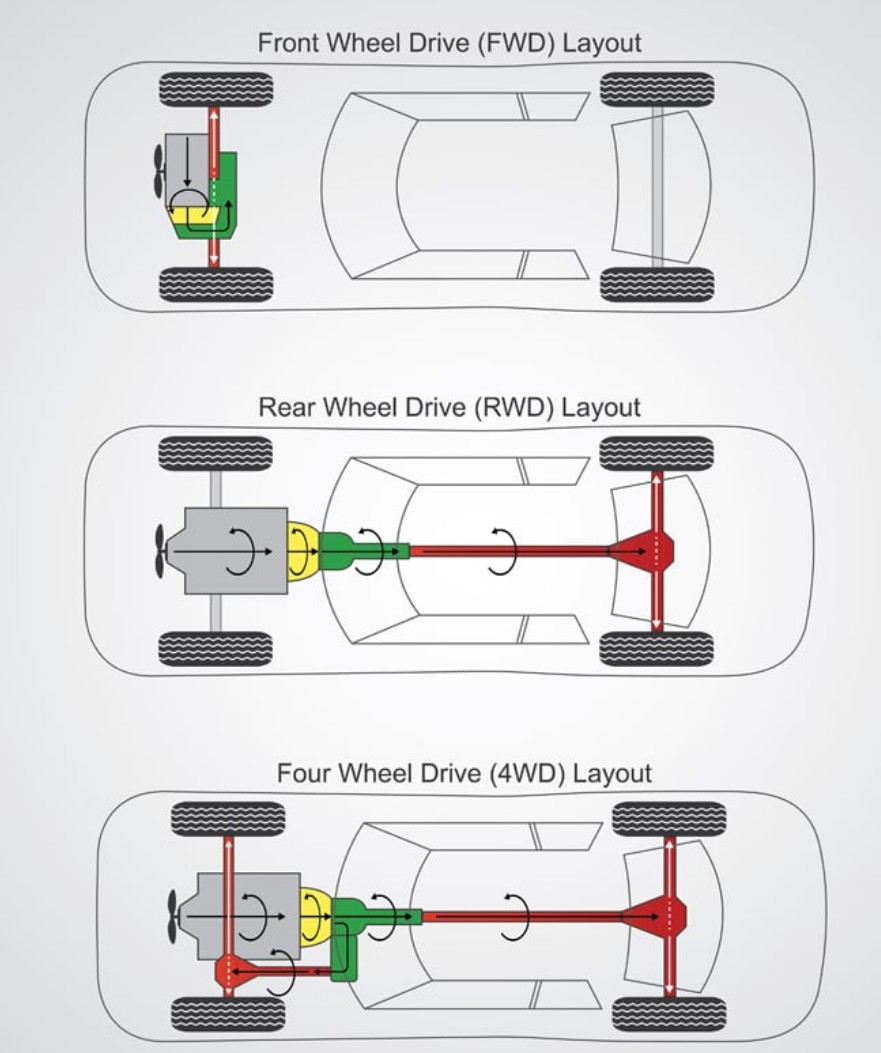 Front Wheel Drive (FWD) Layout

Rear Wheel Drive (RWD) Layout

Four Wheel Drive (4WD) Layout