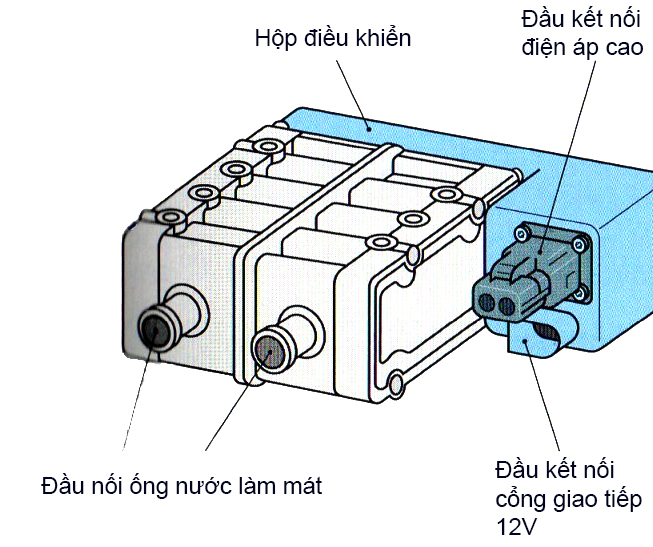 Hộp điều khiển

Đầu kết nối điện áp cao

Đầu nối ống nước làm mát

Đầu kết nối cổng giao tiếp 12V