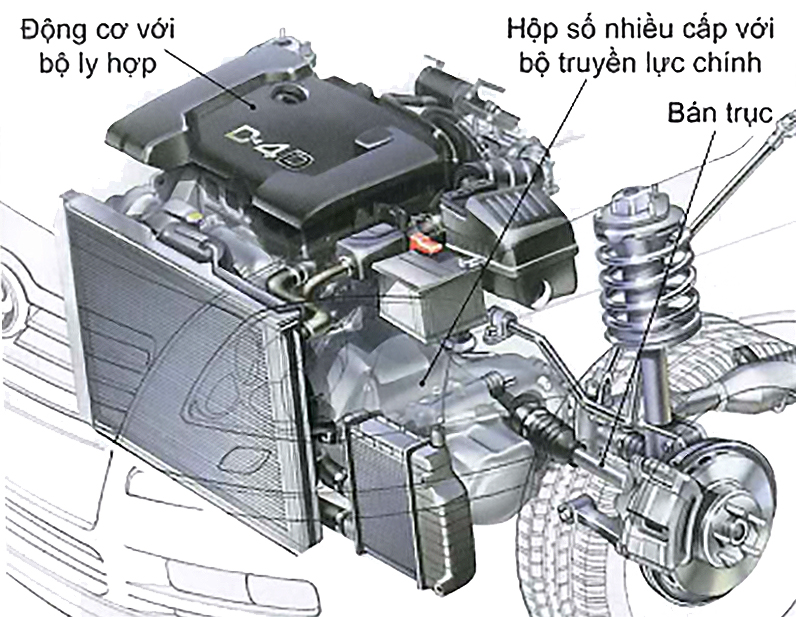 Động cơ với bộ ly hợp

Hộp số nhiều cấp với bộ truyền lực chính

Bán trục

D-4D