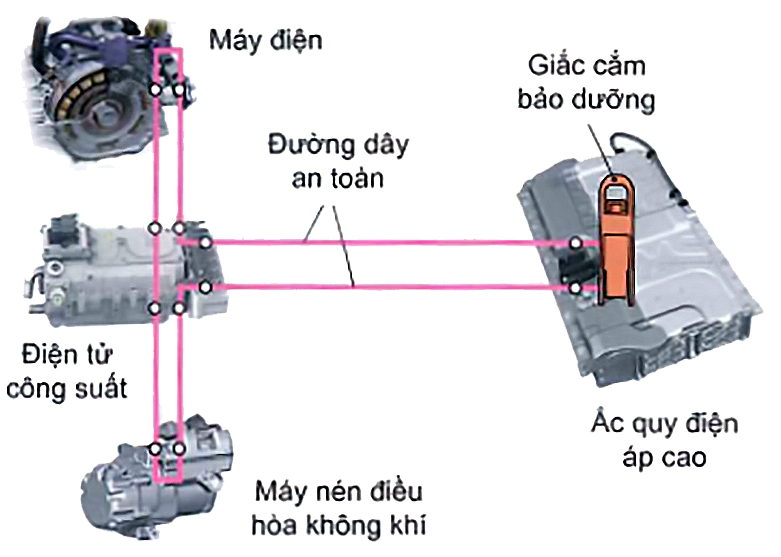 Máy điện

Giắc cắm bảo dưỡng

Đường dây an toàn

Điện tử công suất

Ắc quy điện áp cao

Máy nén điều hòa không khí