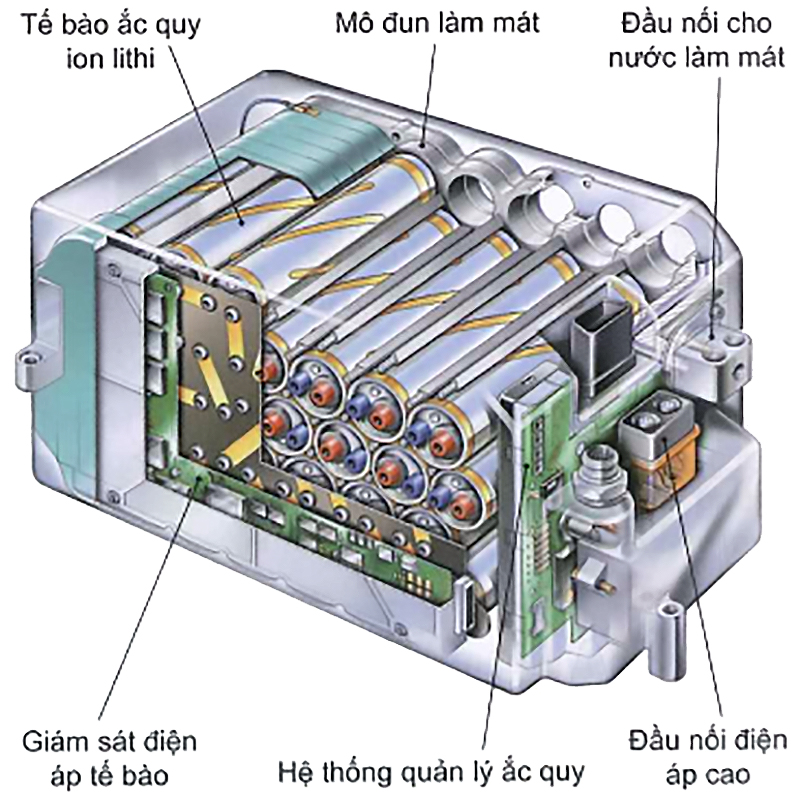 Tế bào ắc quy ion lithi

Mô đun làm mát

Đầu nối cho nước làm mát

Giám sát điện áp tế bào

Hệ thống quản lý ắc quy

Đầu nối điện áp cao