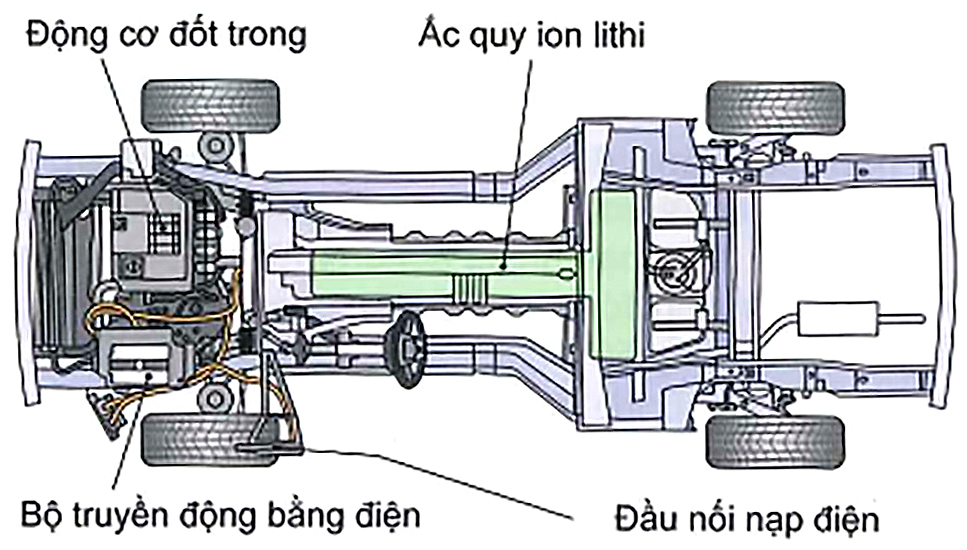 Động cơ đốt trong
Ắc quy ion lithi
Bộ truyền động bằng điện
Đầu nối nạp điện