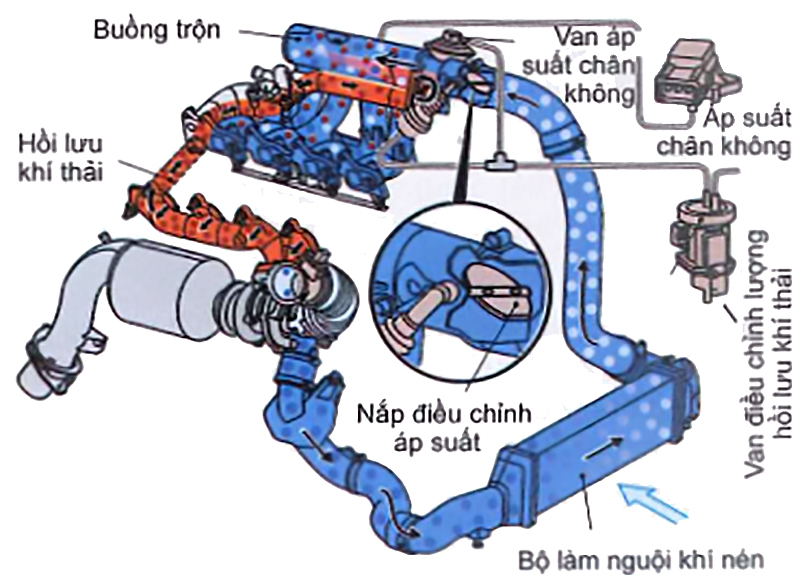 Buồng trộn

Van áp suất chân không

Áp suất chân không

Hồi lưu khí thải

Van điều chỉnh lượng hồi lưu khí thải

Nắp điều chỉnh áp suất

Bộ làm nguội khí nén