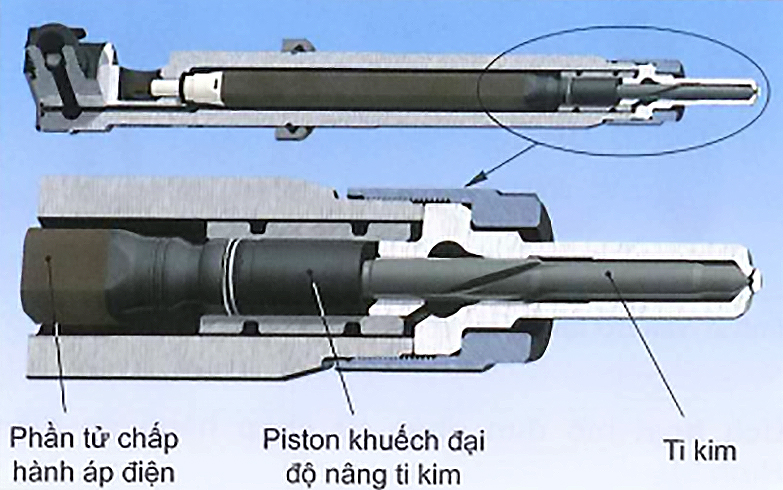 Phần tử chấp hành áp điện

Piston khuếch đại độ nâng ti kim

Ti kim