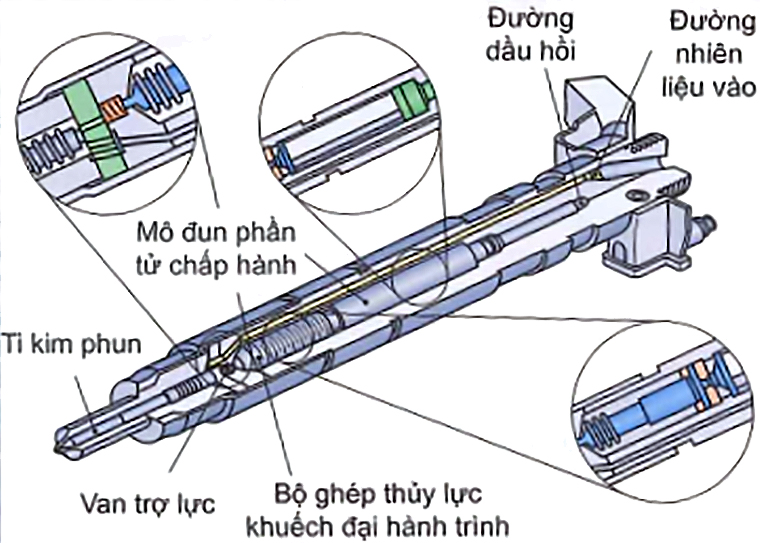 Đường dầu hồi

Đường nhiên liệu vào

Mô đun phần tử chấp hành

Ti kim phun

Van trợ lực

Bộ ghép thủy lực khuếch đại hành trình