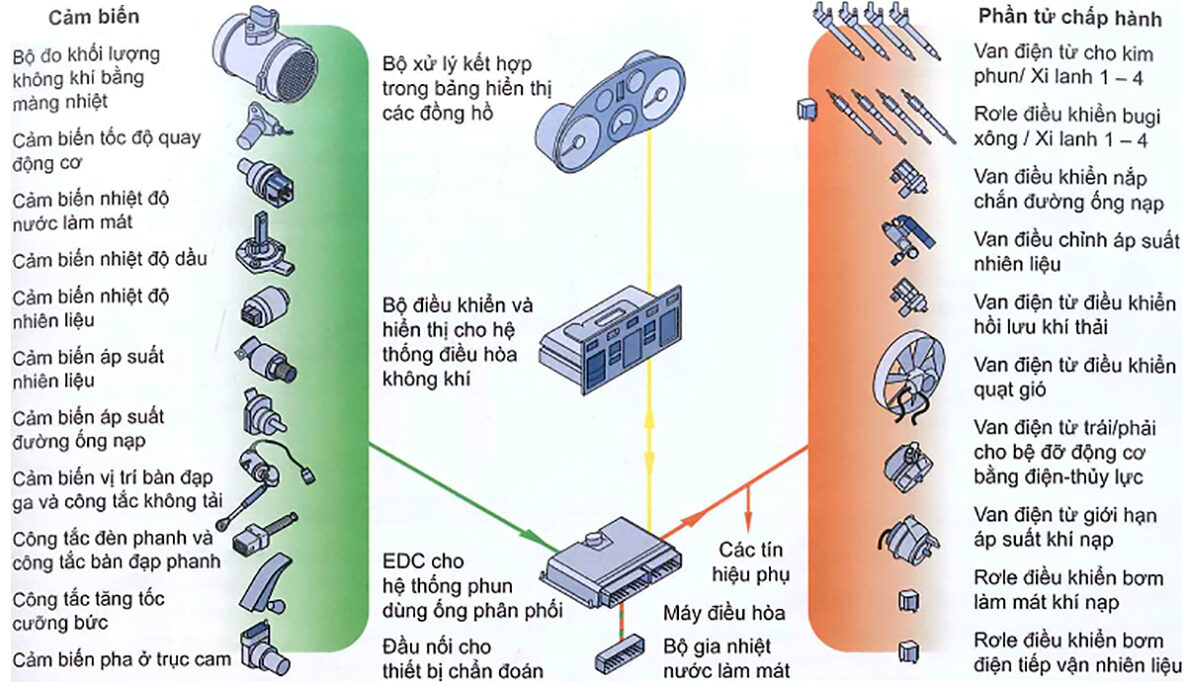 Cảm biến

Bộ đo khối lượng không khí bằng màng nhiệt

Cảm biến tốc độ quay động cơ

Cảm biến nhiệt độ nước làm mát

Cảm biến nhiệt độ dầu

Cảm biến nhiệt độ nhiên liệu

Cảm biến áp suất nhiên liệu

Cảm biến áp suất đường ống nạp

Cảm biến vị trí bàn đạp ga và công tắc không tải

Công tắc đèn phanh và công tắc bàn đạp phanh

Công tắc tăng tốc cưỡng bức

Cảm biến pha ở trục cam

Bộ xử lý kết hợp trong bảng hiển thị các đồng hồ

Bộ điều khiển và hiển thị cho hệ thống điều hòa không khí

EDC cho hệ thống phun dùng ống phân phối

Đầu nối cho thiết bị chẩn đoán

Các tín hiệu phụ

Máy điều hòa

Bộ gia nhiệt nước làm mát

Phần tử chấp hành

Van điện từ cho kim phun/ Xi lanh 1 – 4

Rơle điều khiển bugi xông / Xi lanh 1 – 4

Van điều khiển nắp chắn đường ống nạp

Van điều chỉnh áp suất nhiên liệu

Van điện từ điều khiển hồi lưu khí thải

Van điện từ điều khiển quạt gió

Van điện từ trái/phải cho bệ đỡ động cơ bằng điện-thủy lực

Van điện từ giới hạn áp suất khí nạp

Rơle điều khiển bơm làm mát khí nạp

Rơle điều khiển bơm điện tiếp vận nhiên liệu