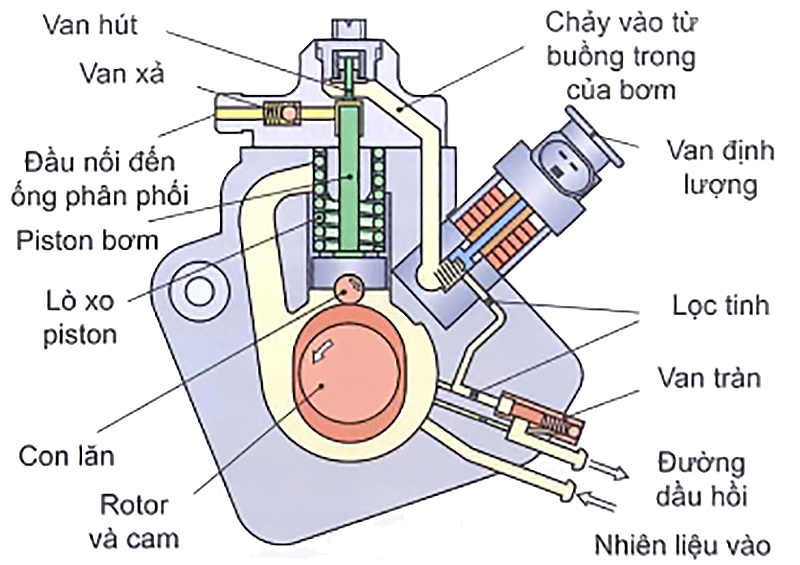 Van hút

Van xả

Đầu nối đến ống phân phối

Piston bơm

Lò xo piston

Con lăn

Rotor và cam

Chảy vào từ buồng trong của bơm

Van định lượng

Lọc tinh

Van tràn

Đường dầu hồi

Nhiên liệu vào