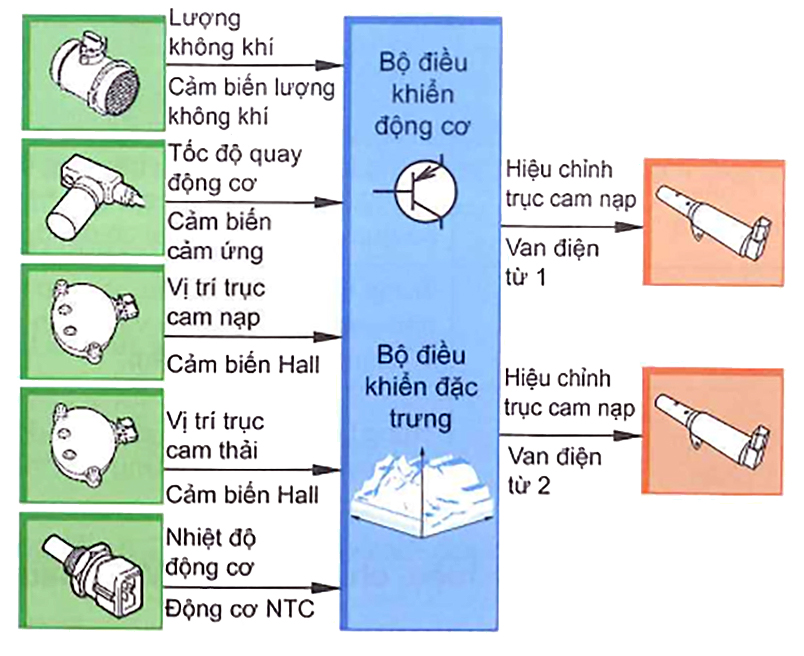 Lượng không khí

Cảm biến lượng không khí

Tốc độ quay động cơ

Cảm biến cảm ứng

Vị trí trục cam nạp

Cảm biến Hall

Vị trí trục cam thải

Cảm biến Hall

Nhiệt độ động cơ

Động cơ NTC

Bộ điều khiển động cơ

Bộ điều khiển đặc trưng

Hiệu chỉnh trục cam nạp

Van điện từ 1

Hiệu chỉnh trục cam nạp

Van điện từ 2