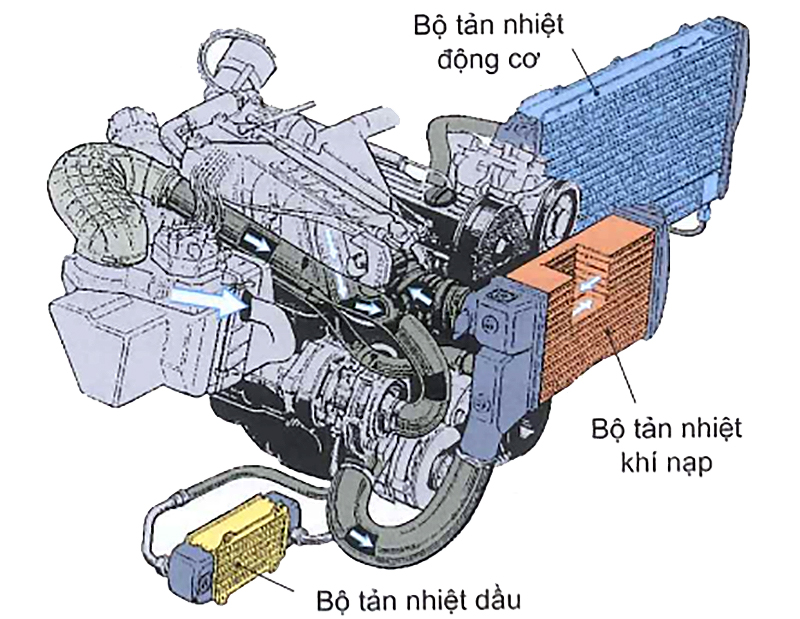 Bộ tản nhiệt động cơ

Bộ tản nhiệt khí nạp

Bộ tản nhiệt dầu