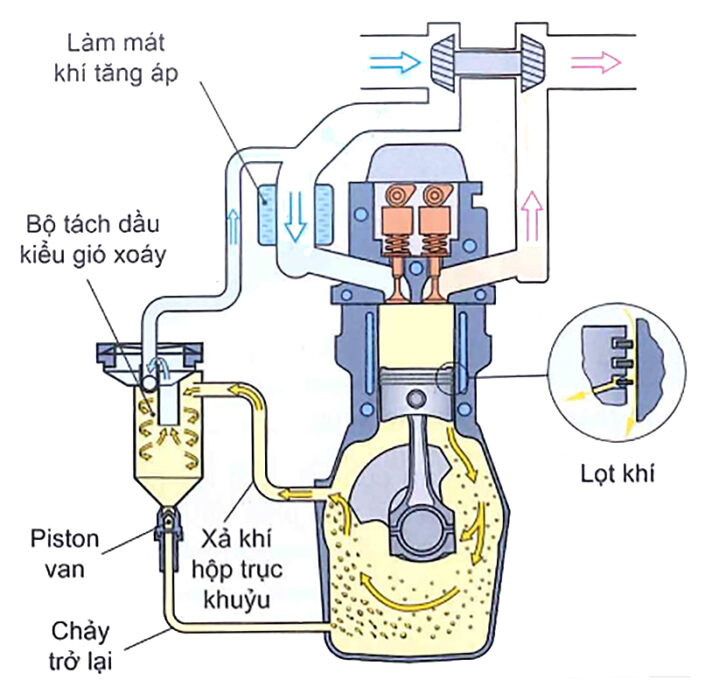 Làm mát khí tăng áp

Bộ tách dầu kiểu gió xoáy

Lọt khí

Piston van

Xả khí hộp trục khuỷu

Chảy trở lại