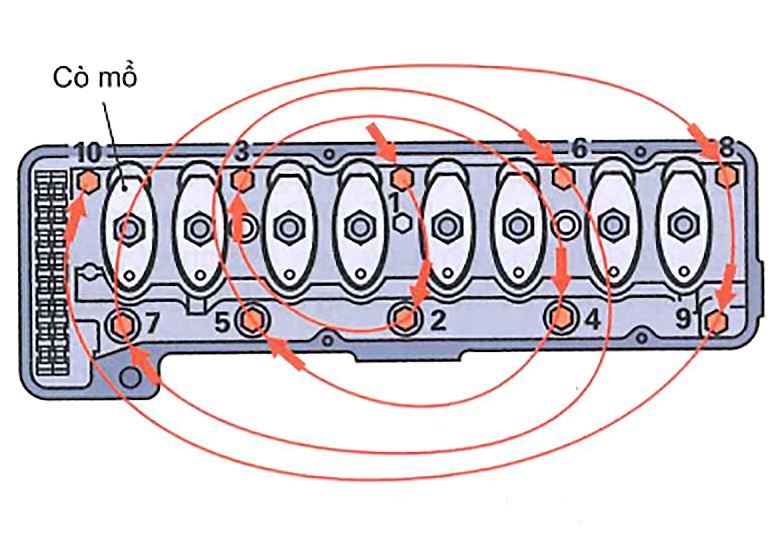 Cò mổ

10
3
1
6
8
7
5
2
4
9